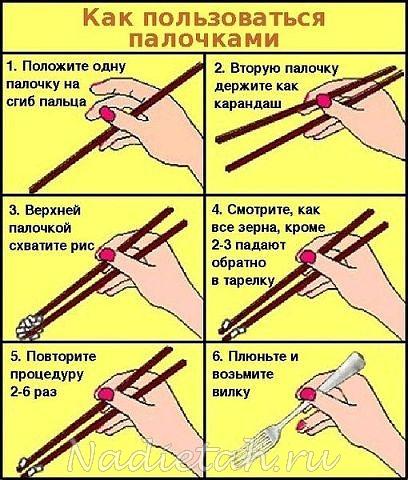 Как пользоваться палочками

1. Положите одну палочку на сгиб пальца

2. Вторую палочку держите как карандаш

3. Верхней палочкой схватите рис

4. Смотрите, как все зерна, кроме 2-3 падают обратно в тарелку

5. Повторите процедуру 2-6 раз

6. Плюньте и возьмите вилку

Nadietah.ru